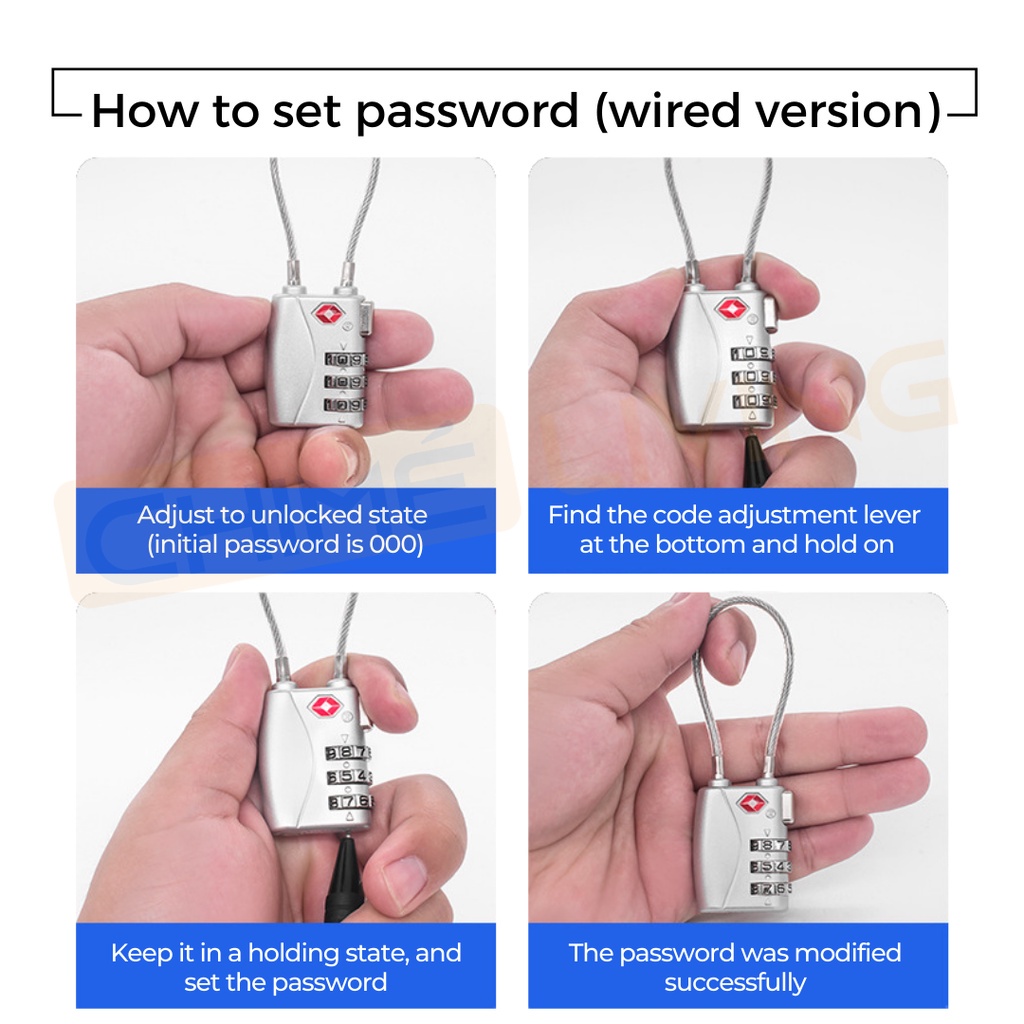 How to set password (wired version)

Adjust to unlocked state (initial password is 000)

Find the code adjustment lever at the bottom and hold on

Keep it in a holding state, and set the password

The password was modified successfully